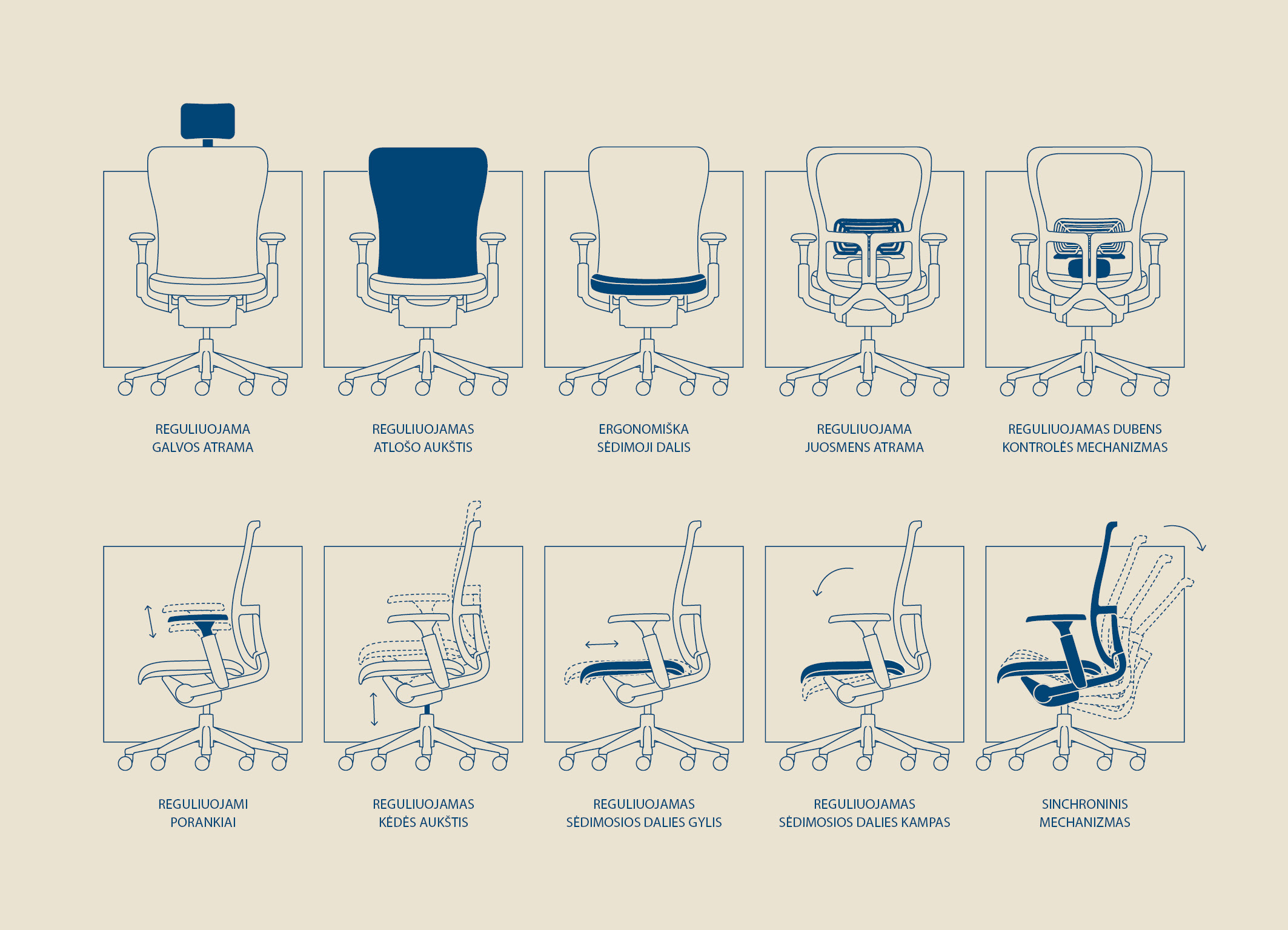 REGULIUOJAMA GALVOS ATRAMA

REGULIUOJAMAS ATLOŠO AUKŠTIS

ERGONOMIŠKA SĖDIMOJI DALIS

REGULIUOJAMA JUOSMENS ATRAMA

REGULIUOJAMAS DUBENS KONTROLĖS MECHANIZMAS

REGULIUOJAMI PORANKIAI

REGULIUOJAMAS KĖDĖS AUKŠTIS

REGULIUOJAMAS SĖDIMOSIOS DALIES GYLIS

REGULIUOJAMAS SĖDIMOSIOS DALIES KAMPAS

SINCHRONINIS MECHANIZMAS